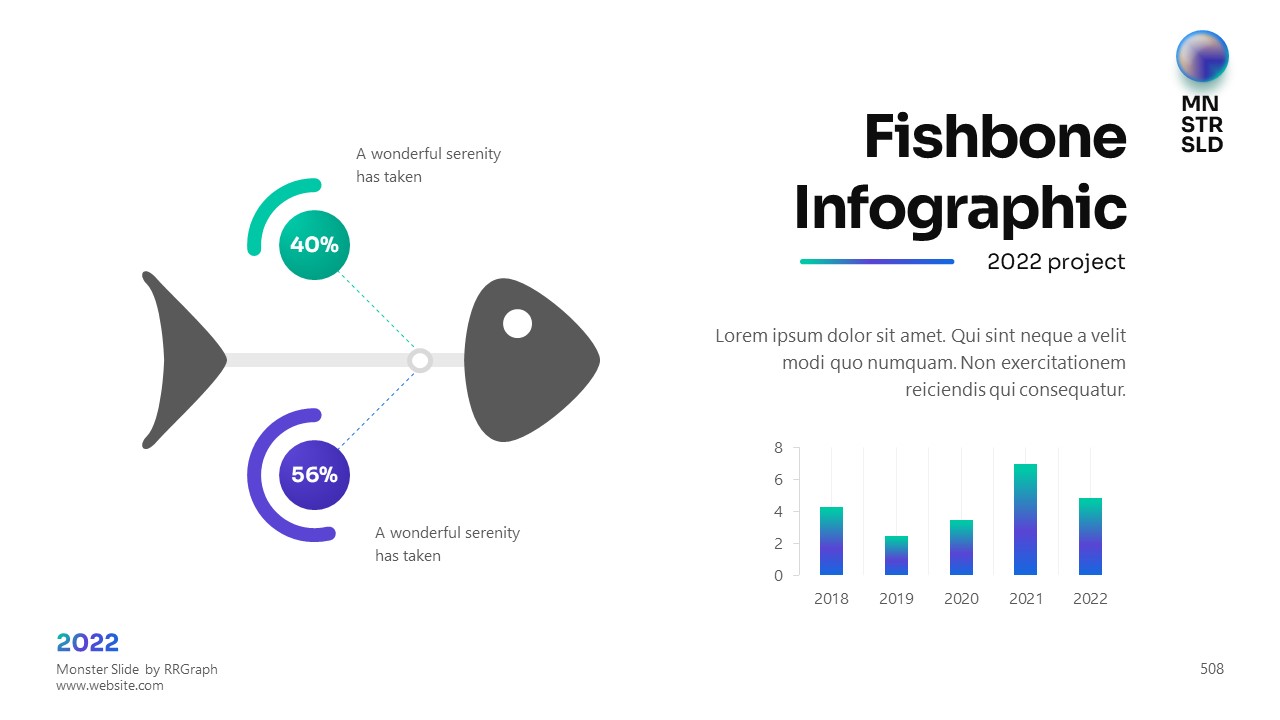 MN
STR
SLD

Fishbone Infographic

2022 project

A wonderful serenity has taken

40%

56%

A wonderful serenity has taken

Lorem ipsum dolor sit amet. Qui sint neque a velit modi quo numquam. Non exercitationem reiciendis qui consequatur.

8
6
4
2
0

2018 2019 2020 2021 2022

2022
Monster Slide by RRGraph
www.website.com

508